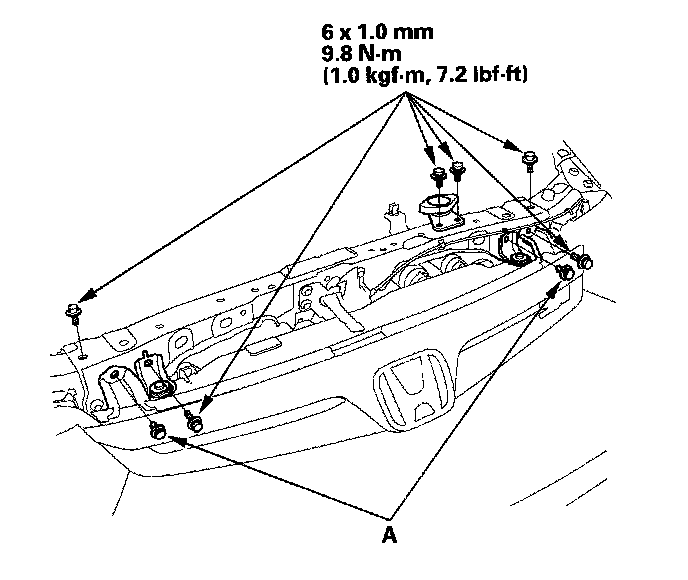 6 x 1.0 mm
9.8 N·m
(1.0 kgf·m, 7.2 lbf·ft)

A