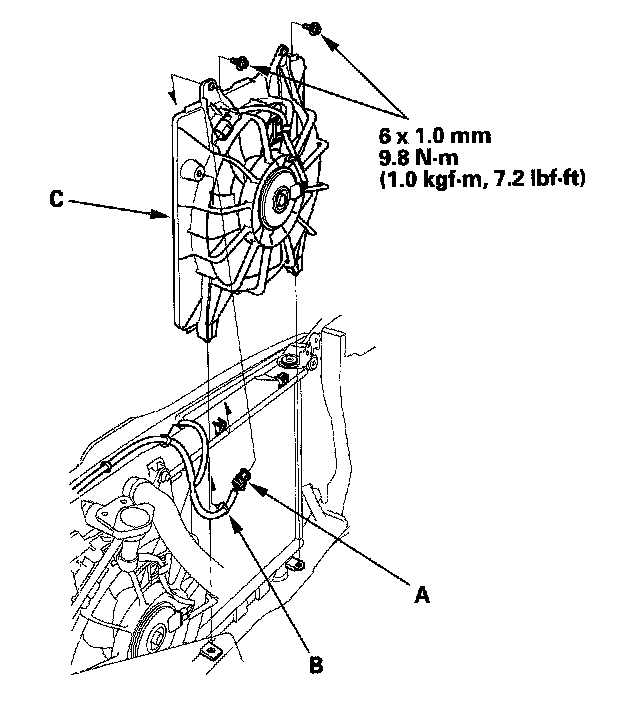 6 x 1.0 mm
9.8 N·m
(1.0 kgf·m, 7.2 lbf·ft)

C

A

B