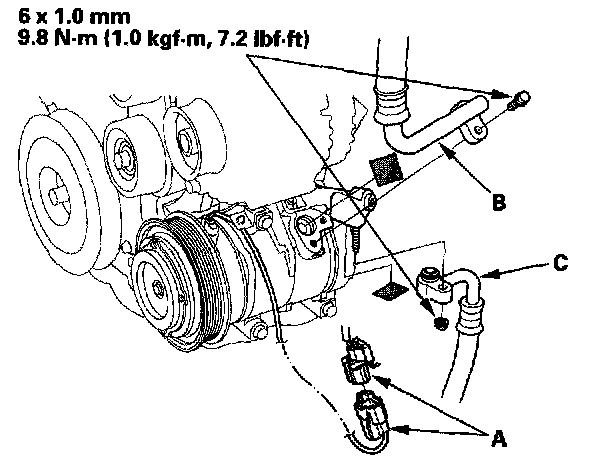 6 x 1.0 mm
9.8 N·m (1.0 kgf·m, 7.2 lbf·ft)

B

C

A