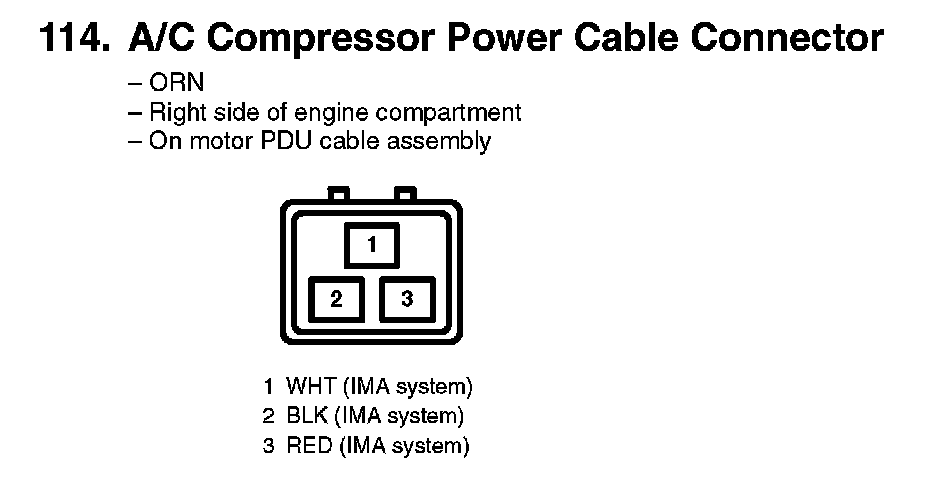 114. A/C Compressor Power Cable Connector

– ORN
– Right side of engine compartment
– On motor PDU cable assembly

1

2 3

1 WHT (IMA system)
2 BLK (IMA system)
3 RED (IMA system)