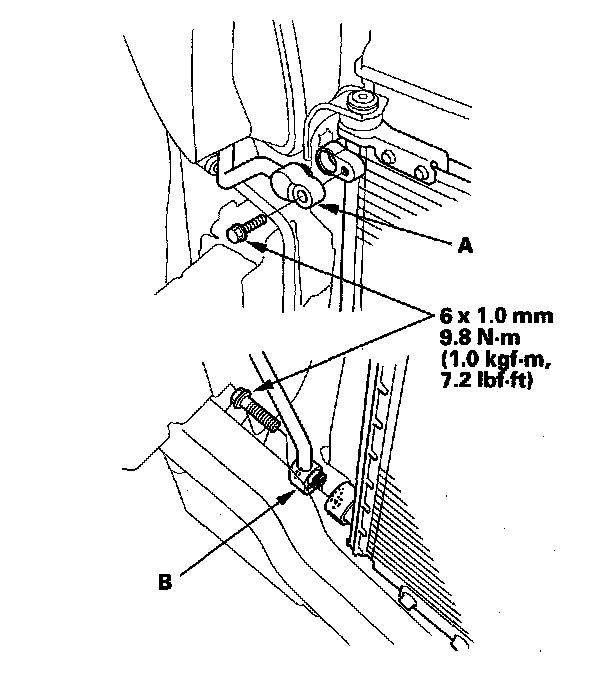 A

6 x 1.0 mm
9.8 N·m
(1.0 kgf·m,
7.2 lbf·ft)

B