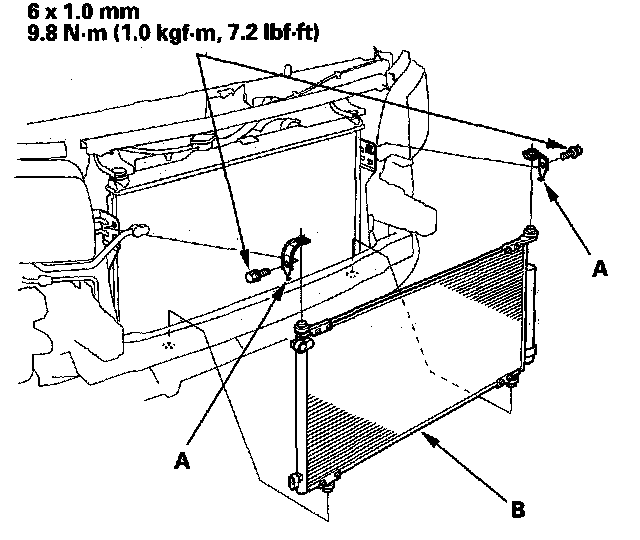 6 x 1.0 mm
9.8 N·m (1.0 kgf·m, 7.2 lbf·ft)

A

A

B