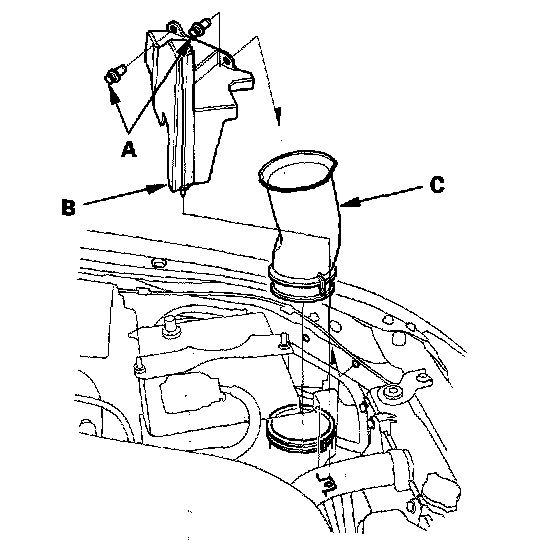 A
B
C