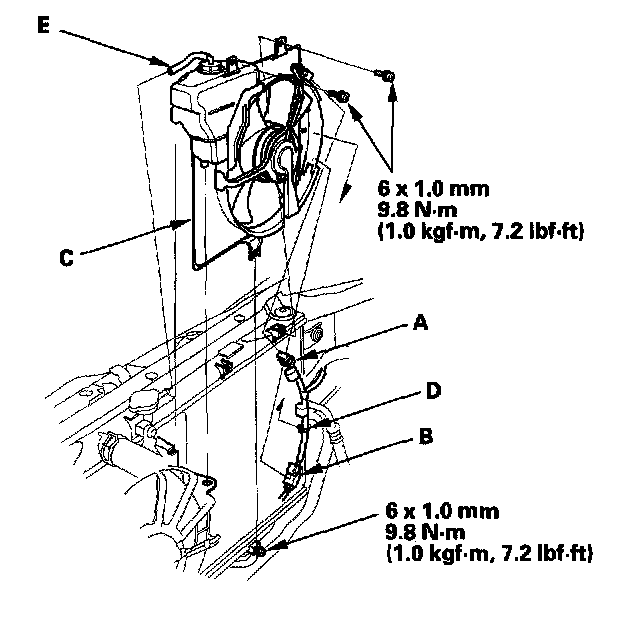 E

6 x 1.0 mm
9.8 N·m
(1.0 kgf·m, 7.2 lbf·ft)

C

A

D

B

6 x 1.0 mm
9.8 N·m
(1.0 kgf·m, 7.2 lbf·ft)