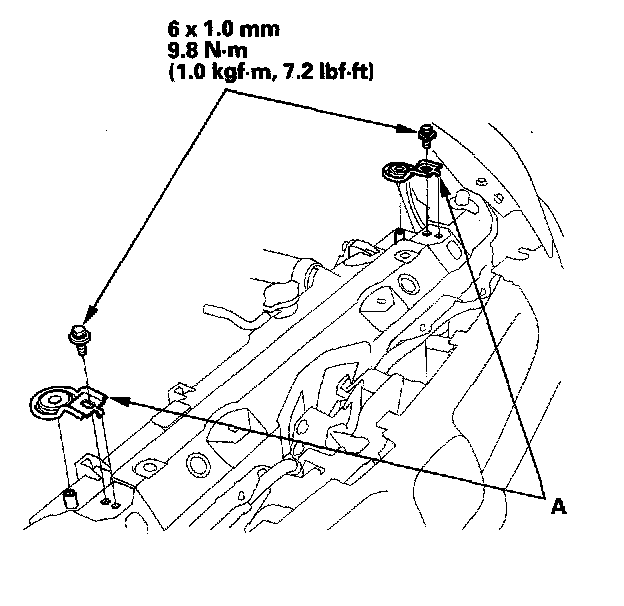 6 x 1.0 mm
9.8 N·m
(1.0 kgf·m, 7.2 lbf·ft)

A