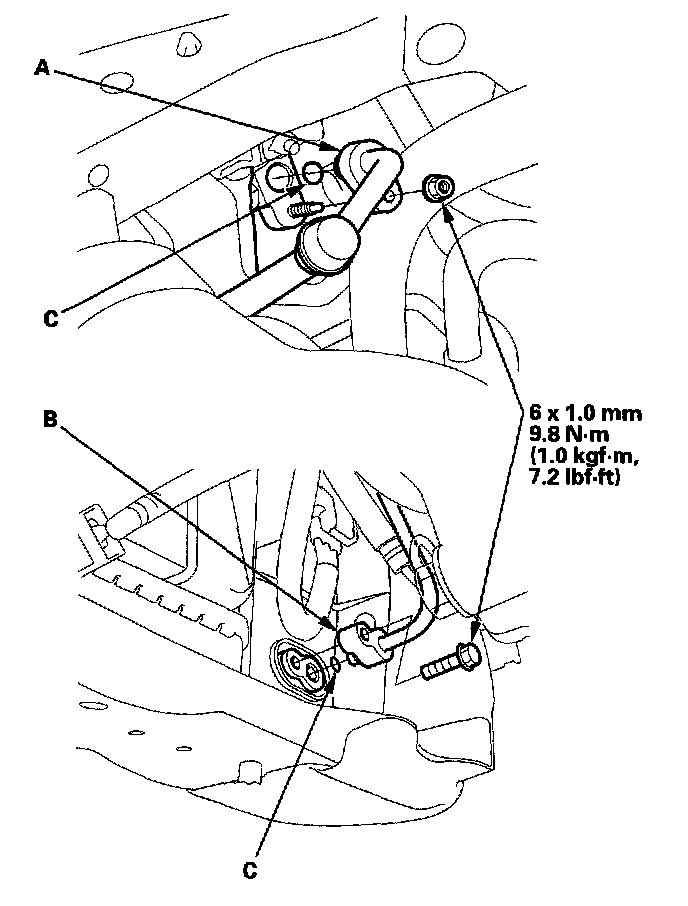 A

C

B

6 x 1.0 mm
9.8 N·m
(1.0 kgf·m,
7.2 lbf·ft)

C