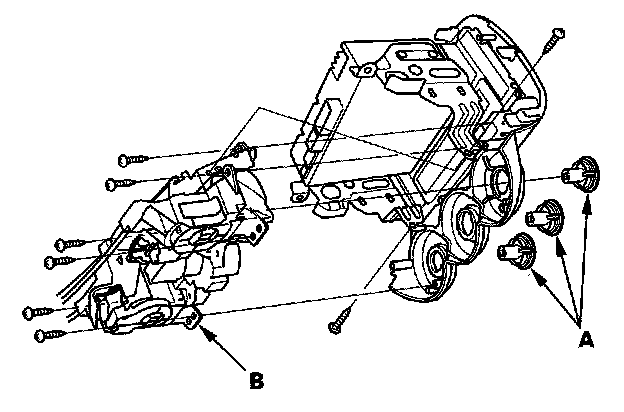 A

B