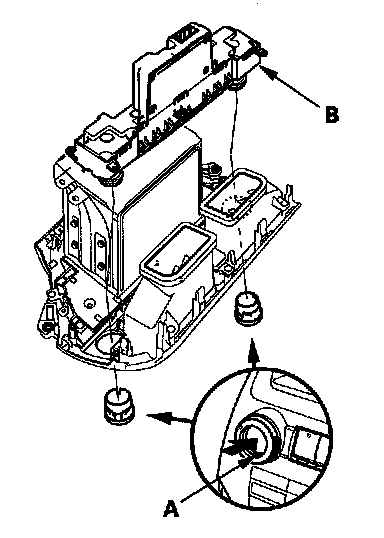 B

A