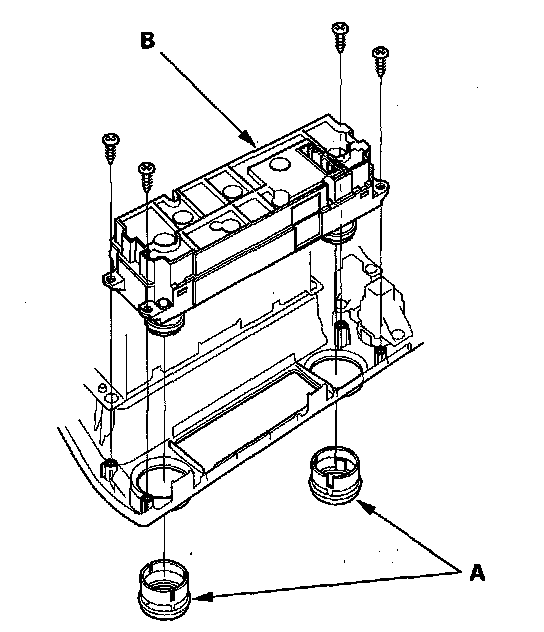 B

A