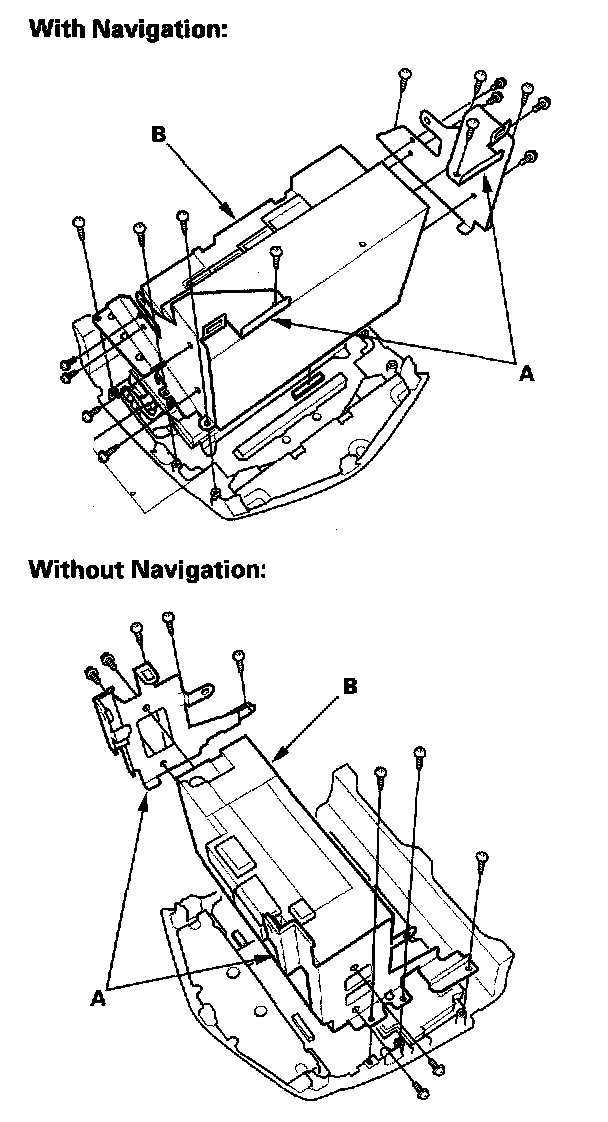 With Navigation:

B

A

Without Navigation:

B

A