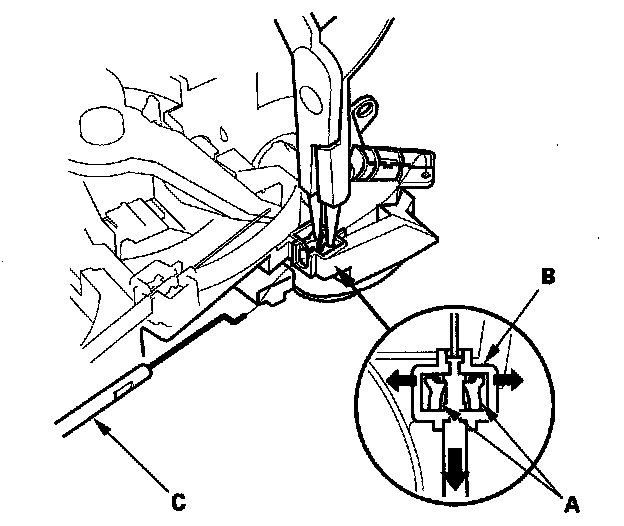 B

C

A