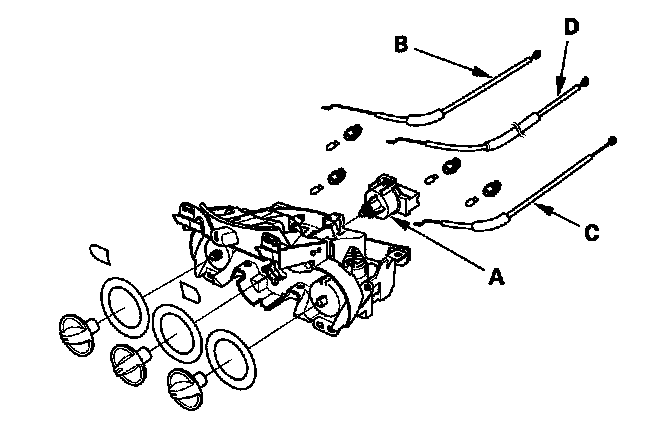 B
D
C
A