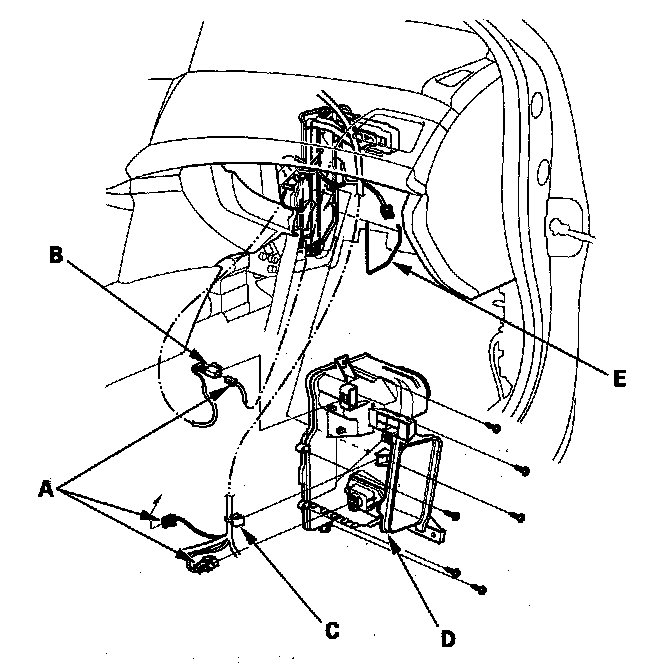 B
E
A
C
D