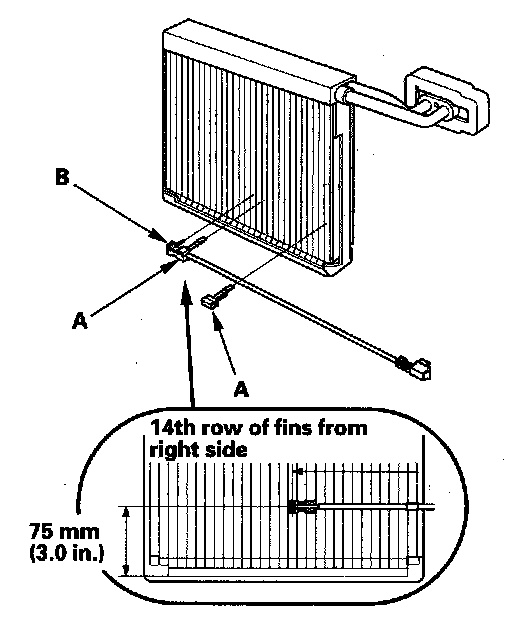 B

A

A

14th row of fins from right side

75 mm
(3.0 in.)