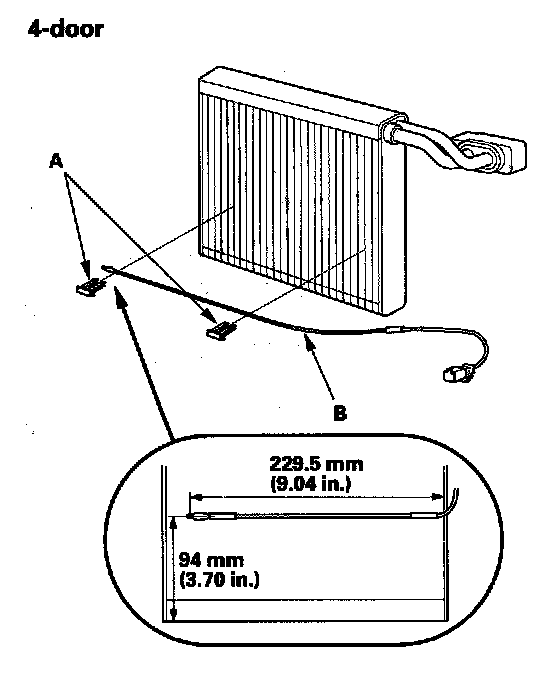 4-door

A

B

229.5 mm
(9.04 in.)

94 mm
(3.70 in.)