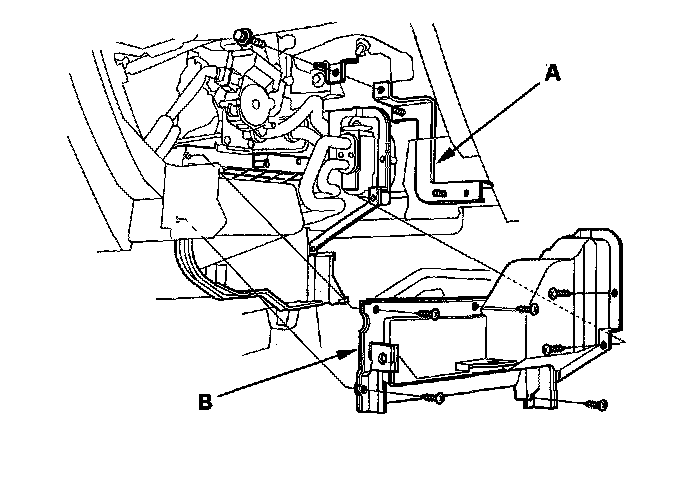 A

B