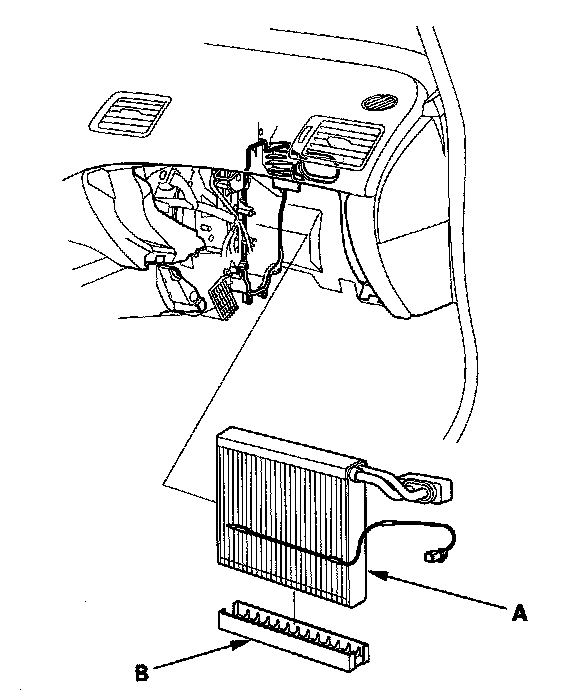 A

B