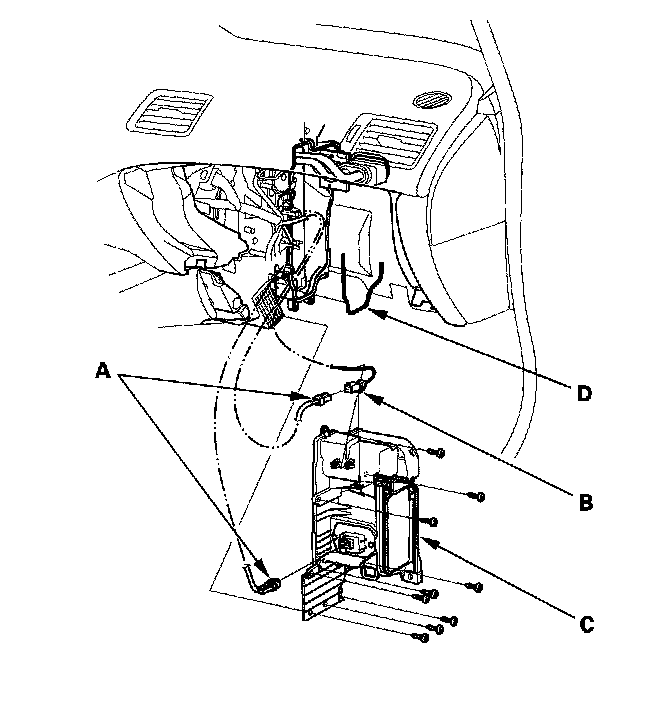 A
D
B
C