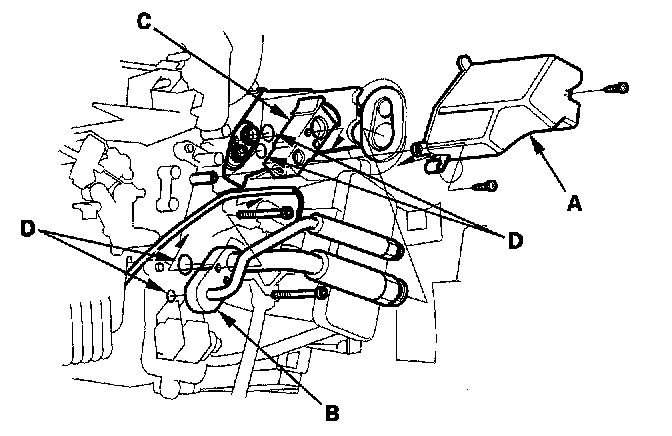 C
A
D
D
B