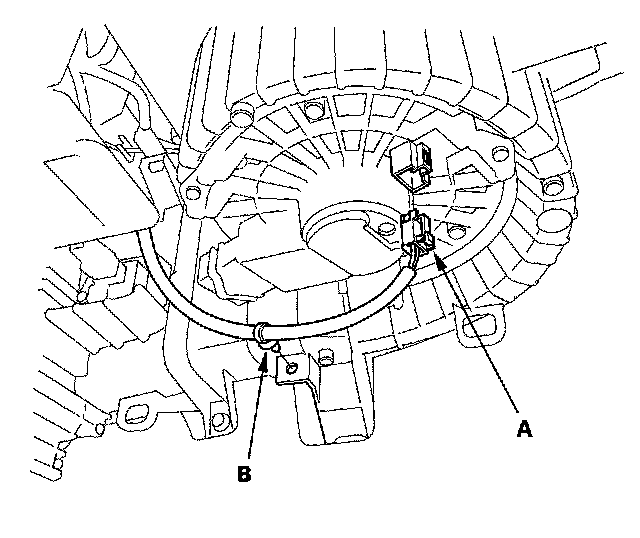 A

B