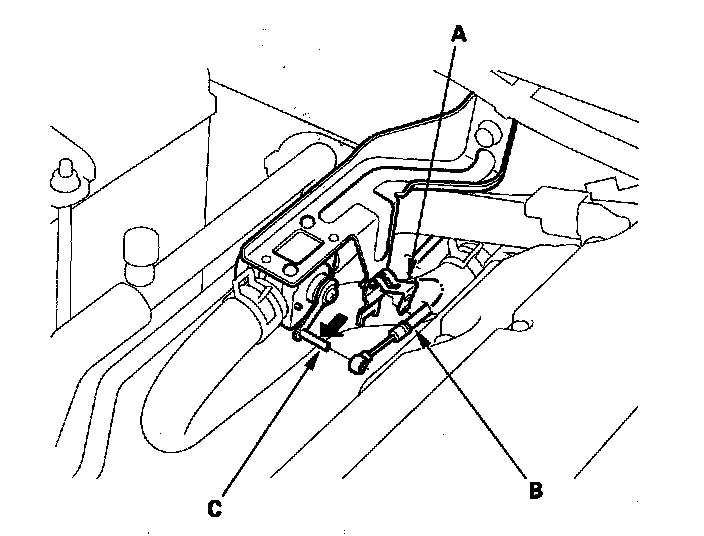 A
C
B