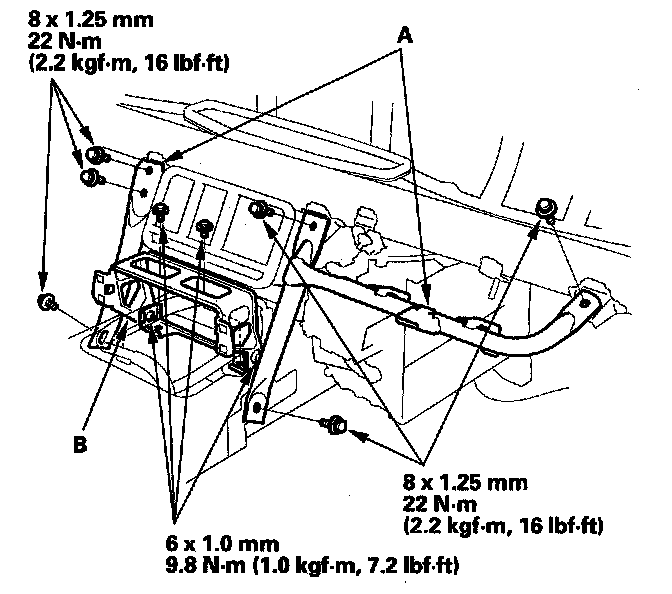 8 x 1.25 mm
22 N·m
(2.2 kgf·m, 16 lbf·ft)

A

B

8 x 1.25 mm
22 N·m
(2.2 kgf·m, 16 lbf·ft)

6 x 1.0 mm
9.8 N·m (1.0 kgf·m, 7.2 lbf·ft)