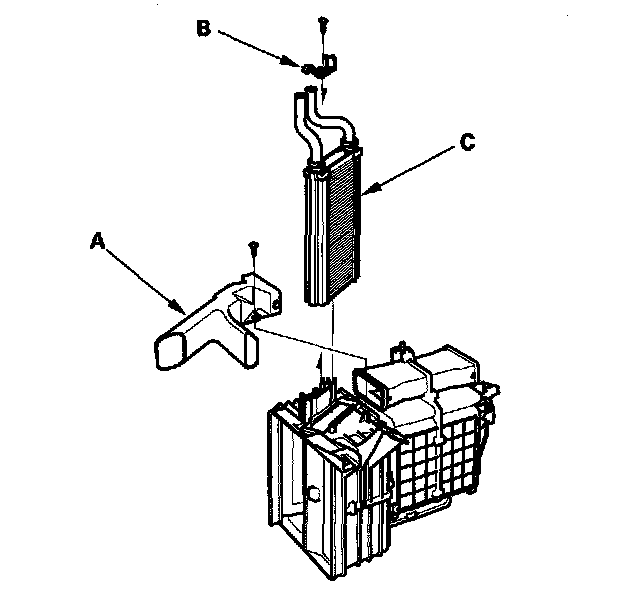 B

C

A