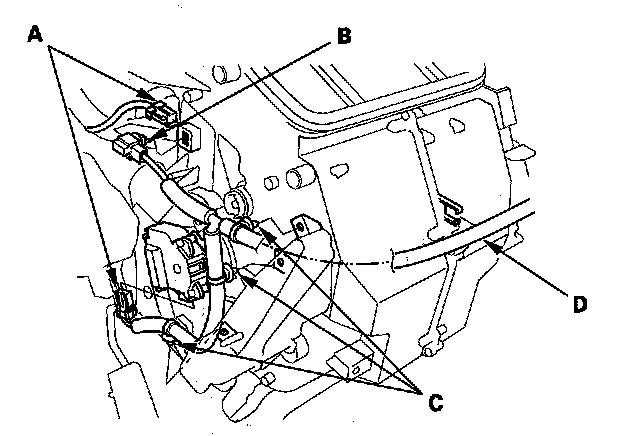 A
B
D
C