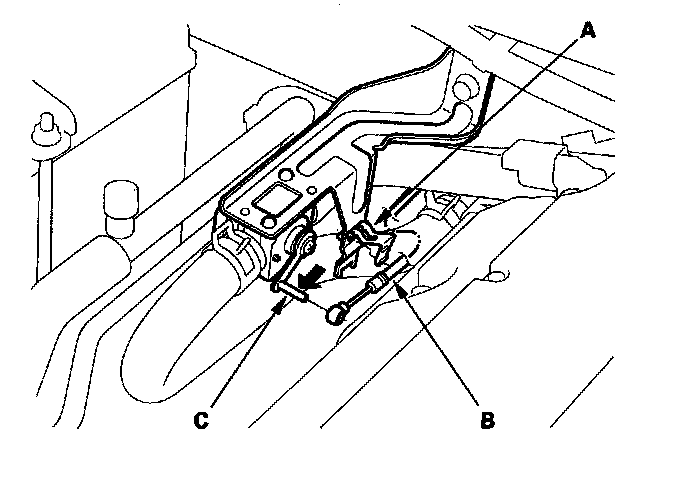 A

C

B