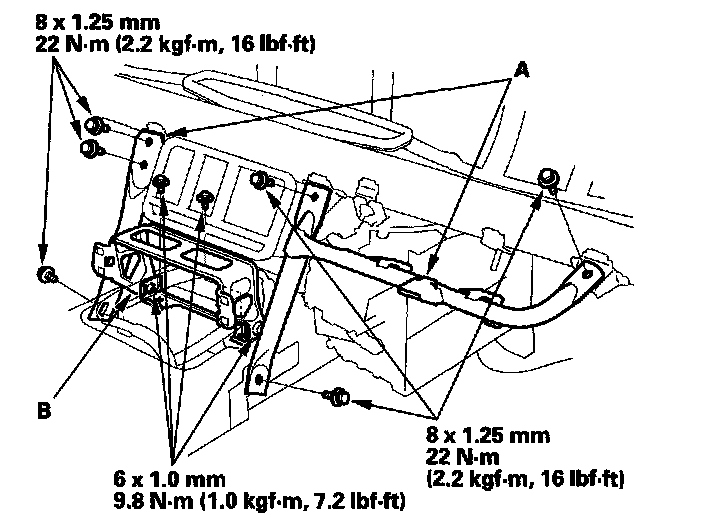 8 x 1.25 mm
22 N·m (2.2 kgf·m, 16 lbf·ft)

A

B

8 x 1.25 mm
22 N·m
(2.2 kgf·m, 16 lbf·ft)

6 x 1.0 mm
9.8 N·m (1.0 kgf·m, 7.2 lbf·ft)