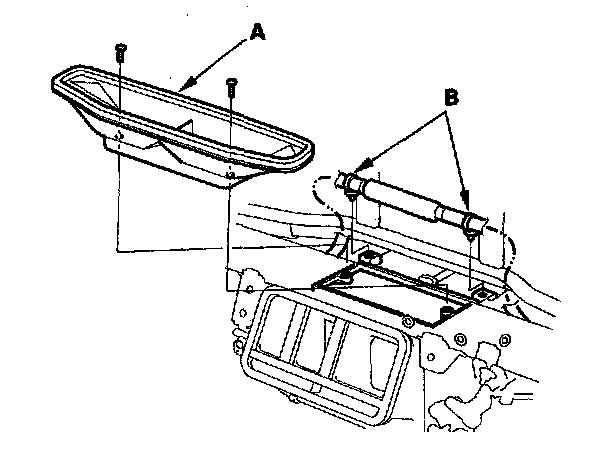 A

B