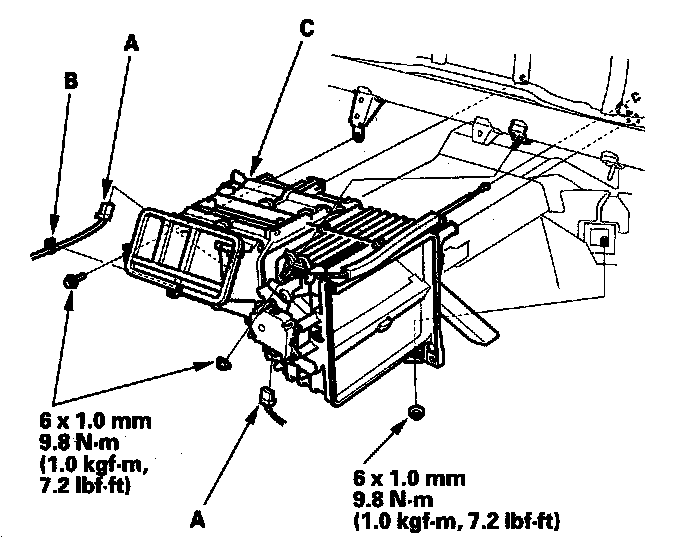 A

B

C

6 x 1.0 mm
9.8 N·m
(1.0 kgf·m,
7.2 lbf·ft)

A

6 x 1.0 mm
9.8 N·m
(1.0 kgf·m, 7.2 lbf·ft)