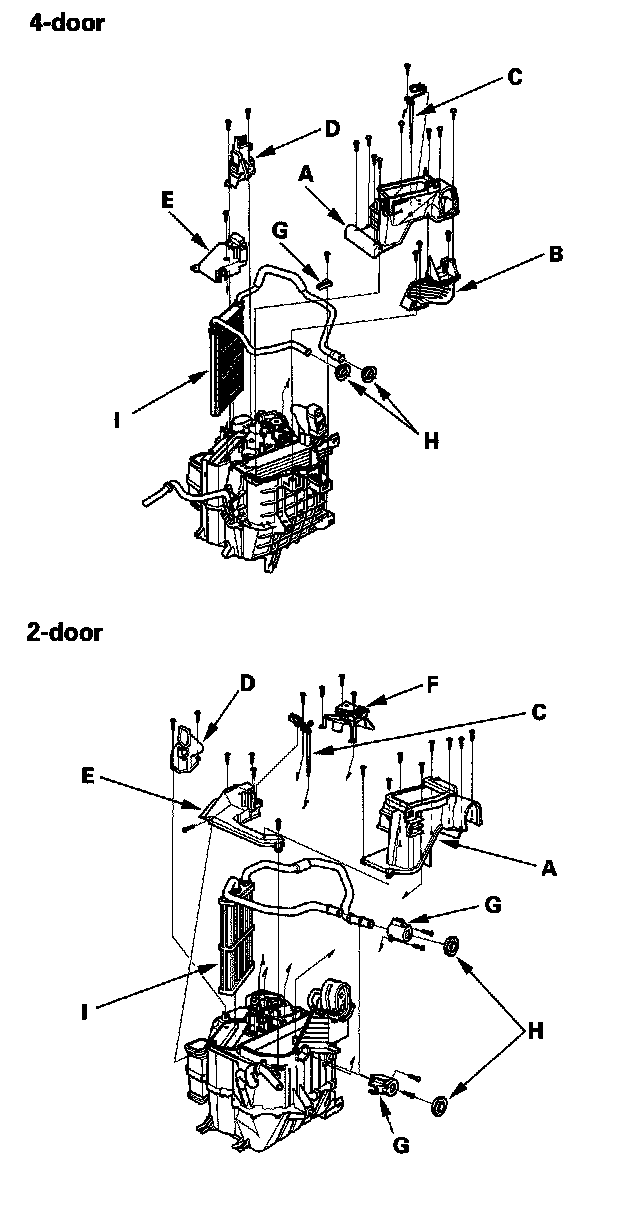 4-door

C
D
A
E
G
B
I
H

2-door

D
F
C
E
A
G
I
H
G