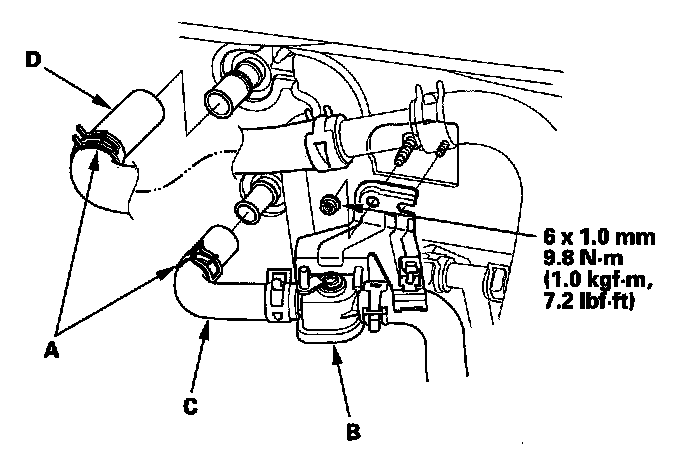 D

6 x 1.0 mm
9.8 N·m
(1.0 kgf·m,
7.2 lbf·ft)

A

C

B