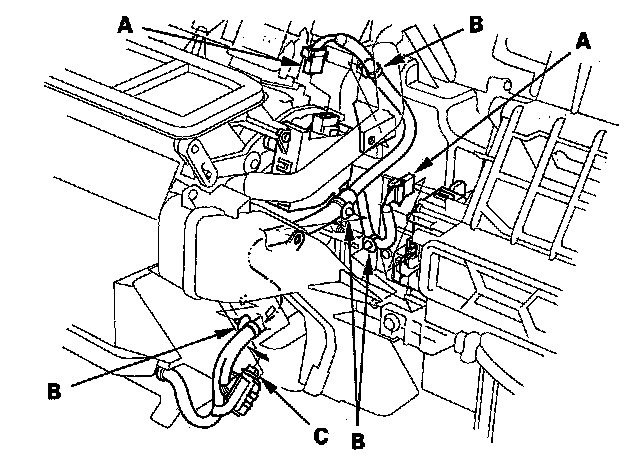 A
B
A
B
C
B