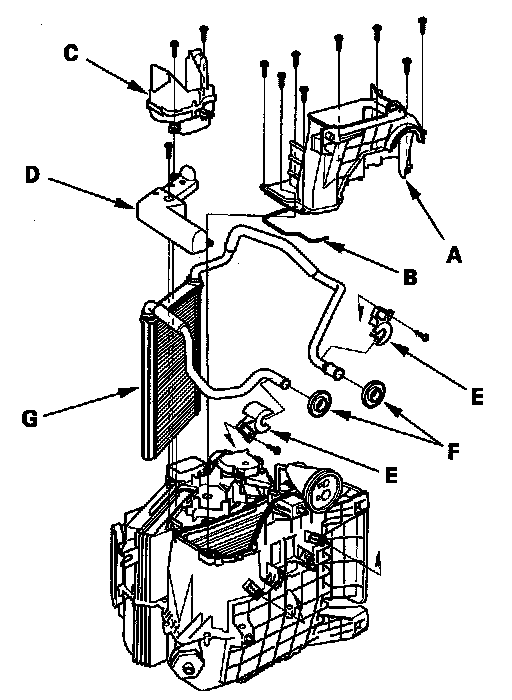 C
D
A
B
E
G
F
E