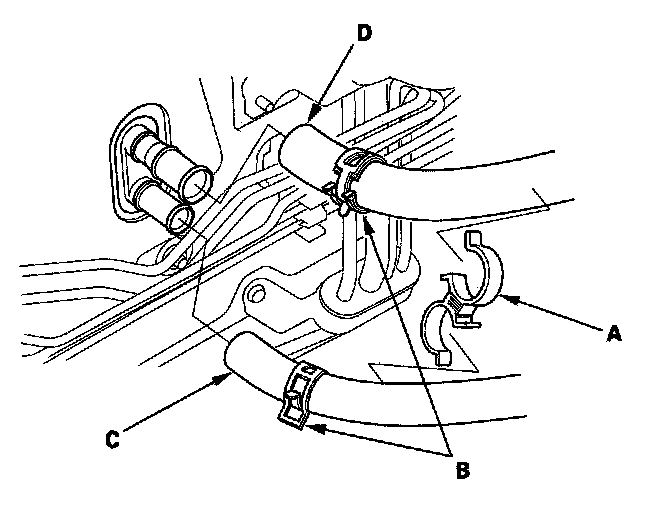 D

A

C

B