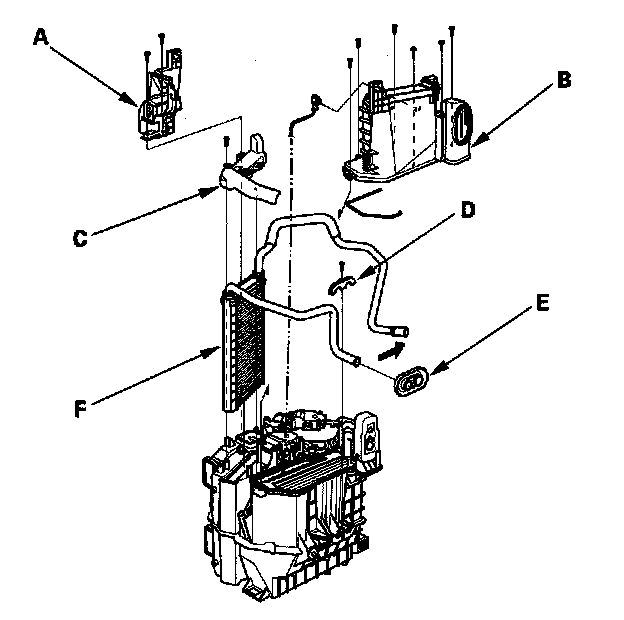 A

B

C

D

E

F