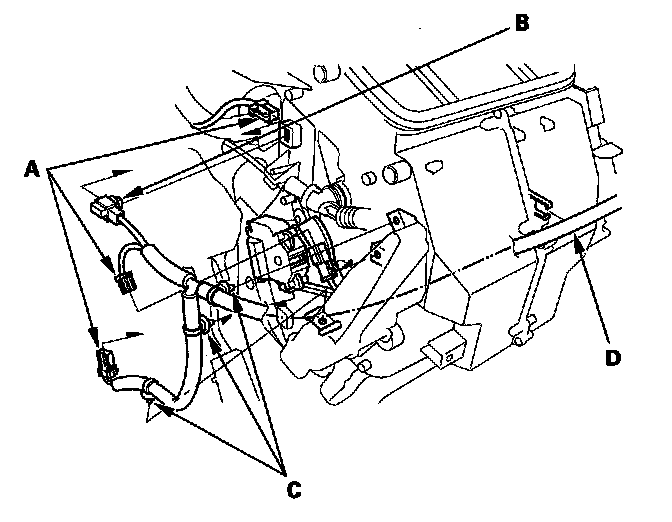 B
A
D
C