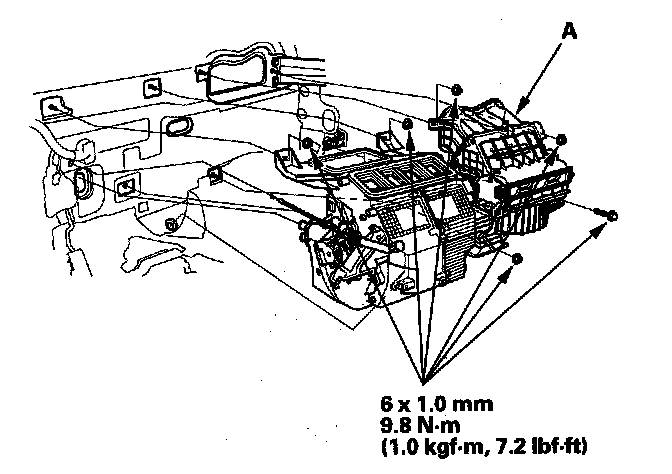 A

6 x 1.0 mm
9.8 N·m
(1.0 kgf·m, 7.2 lbf·ft)