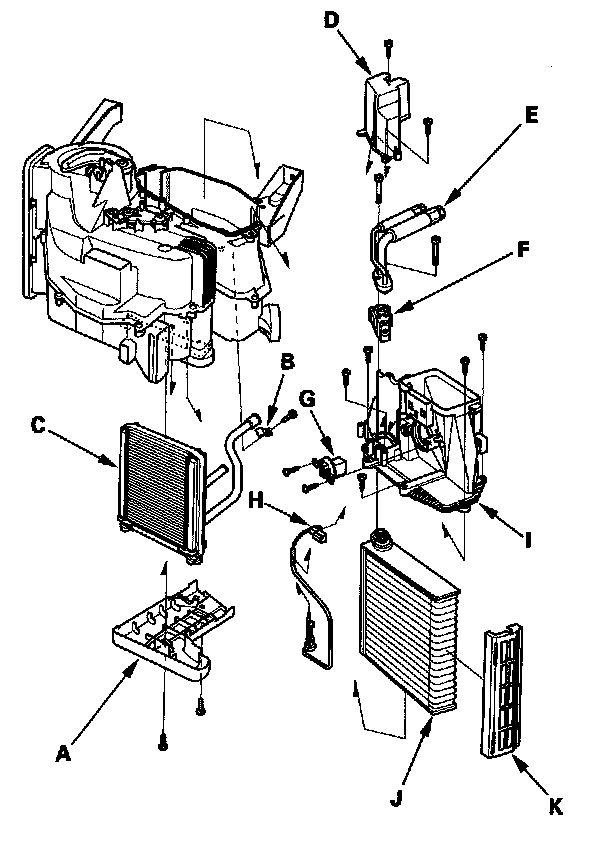 D
E
F
B
G
C
H
I
A
J
K