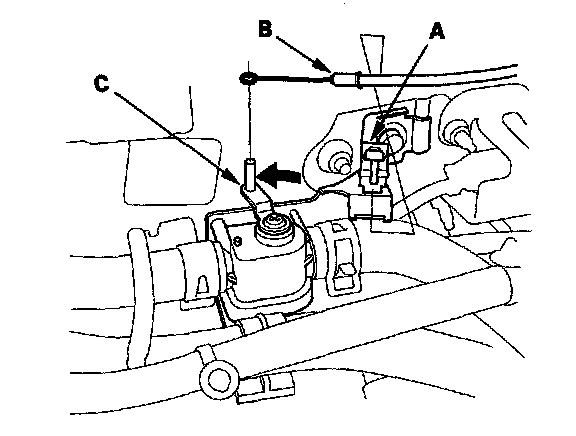 B
A
C