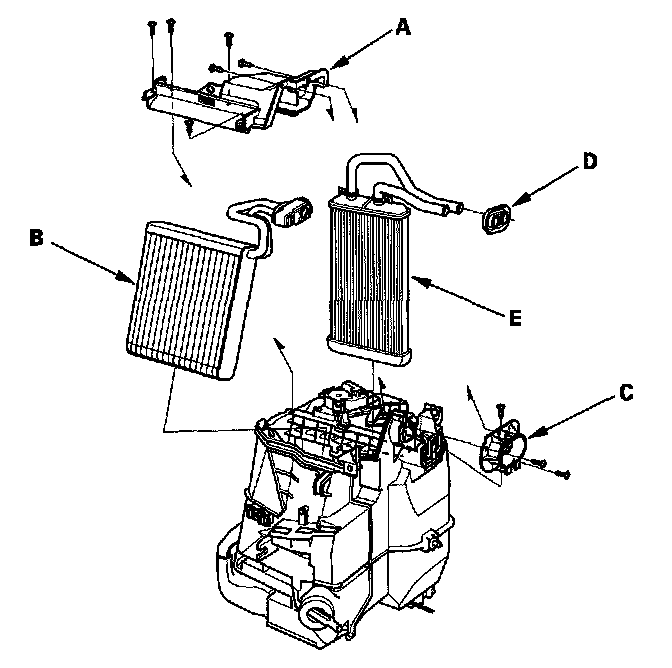 A
D
B
E
C