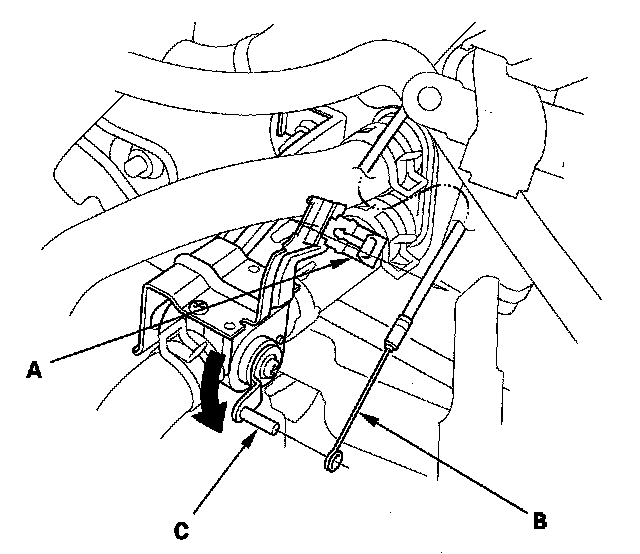 A

C

B