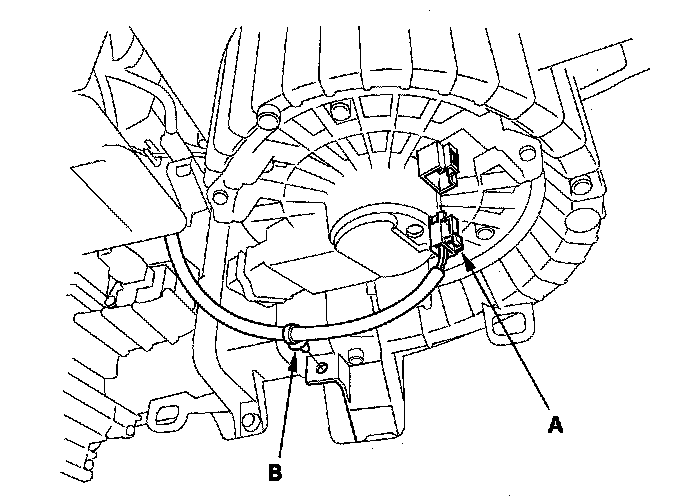 A
B