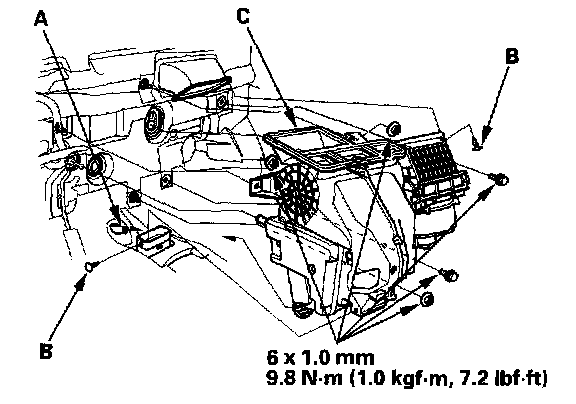 A

C

B

B

6 x 1.0 mm
9.8 N·m (1.0 kgf·m, 7.2 lbf·ft)