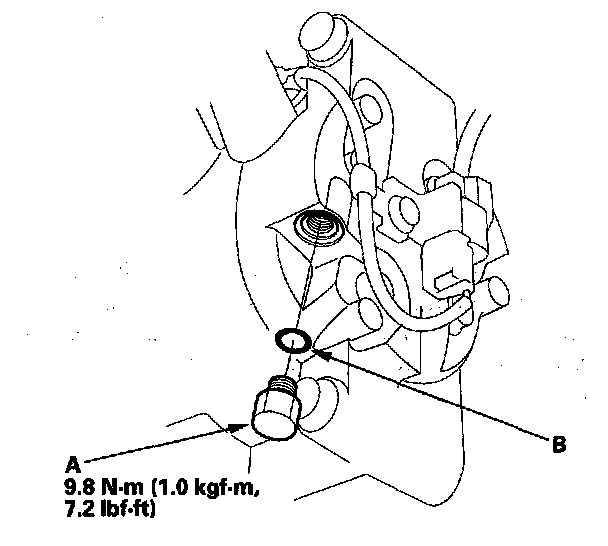 B

A
9.8 N·m (1.0 kgf·m, 7.2 lbf·ft)