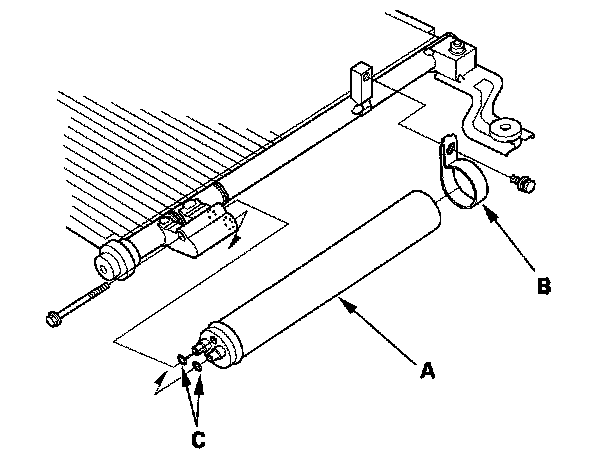 B

A

C