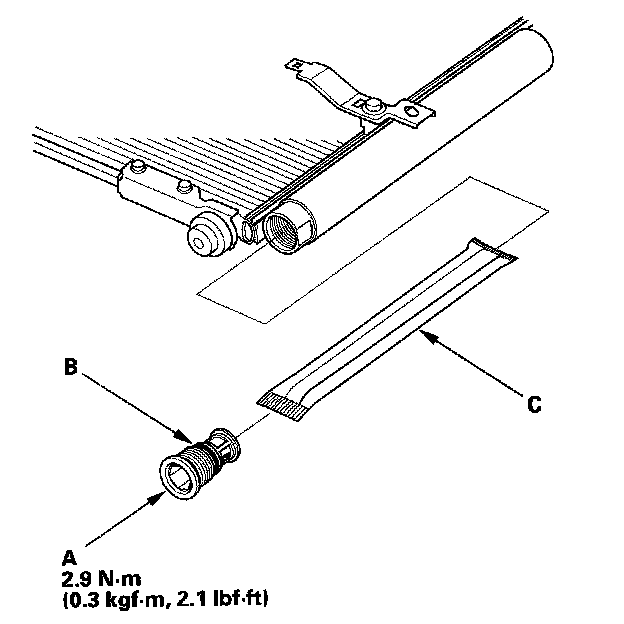 B

C

A
2.9 N·m
(0.3 kgf·m, 2.1 lbf·ft)