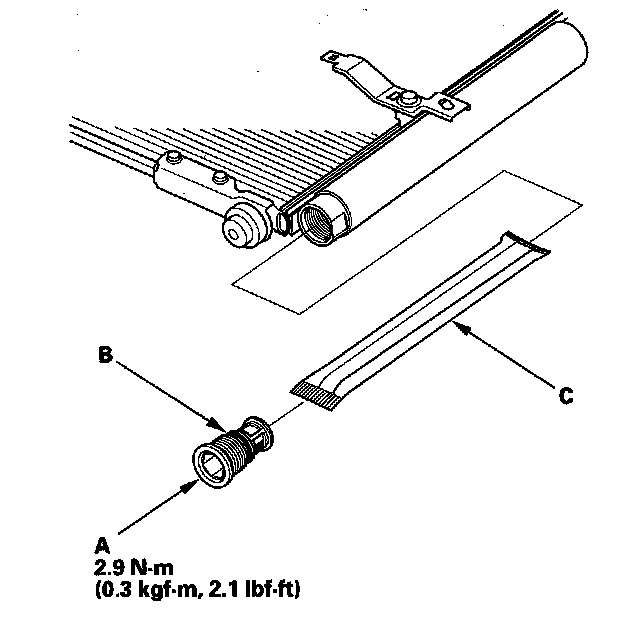 B

C

A
2.9 N·m
(0.3 kgf·m, 2.1 lbf·ft)